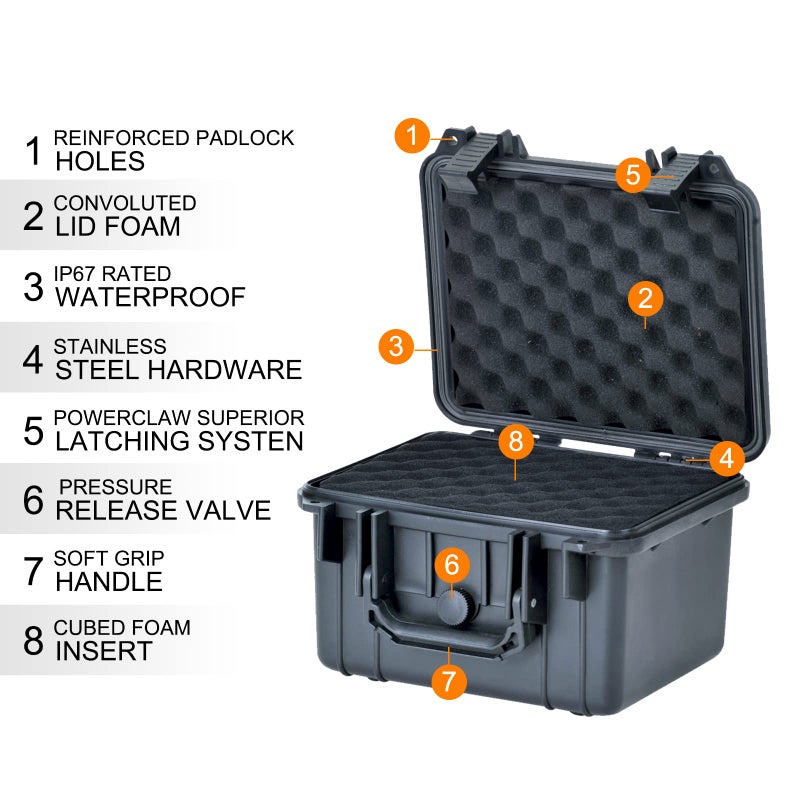 1 REINFORCED PADLOCK HOLES

2 CONVOLUTED LID FOAM

3 IP67 RATED WATERPROOF

4 STAINLESS STEEL HARDWARE

5 POWERCLAW SUPERIOR LATCHING SYSTEN

6 PRESSURE RELEASE VALVE

7 SOFT GRIP HANDLE

8 CUBED FOAM INSERT

1

5

2

3

8

4

6

7